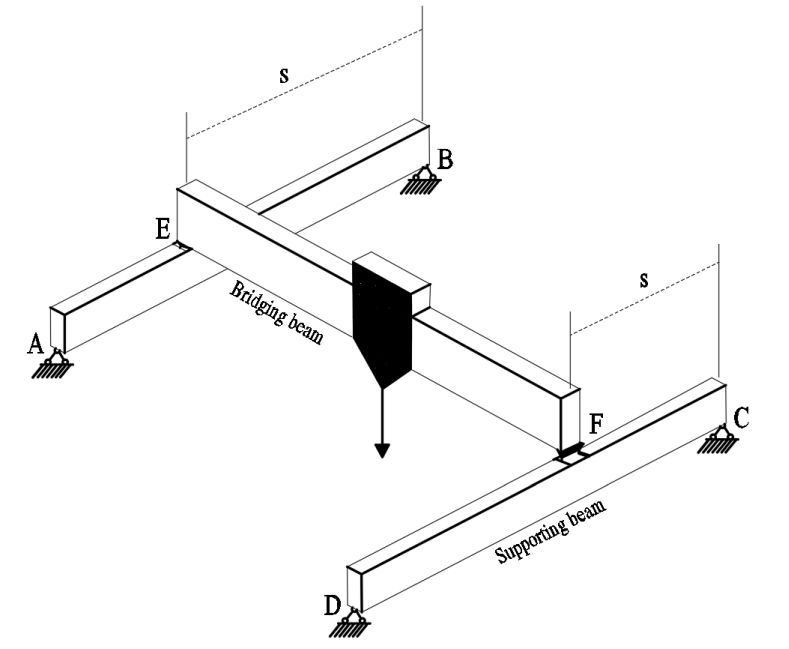 s
B
E
Bridging beam
A
s
F
C
Supporting beam
D